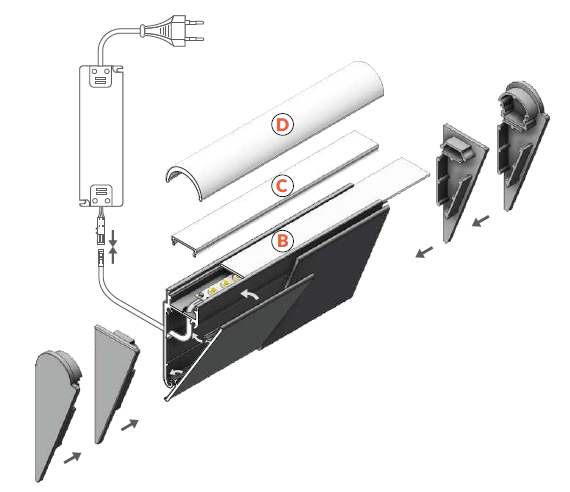 D

C

B